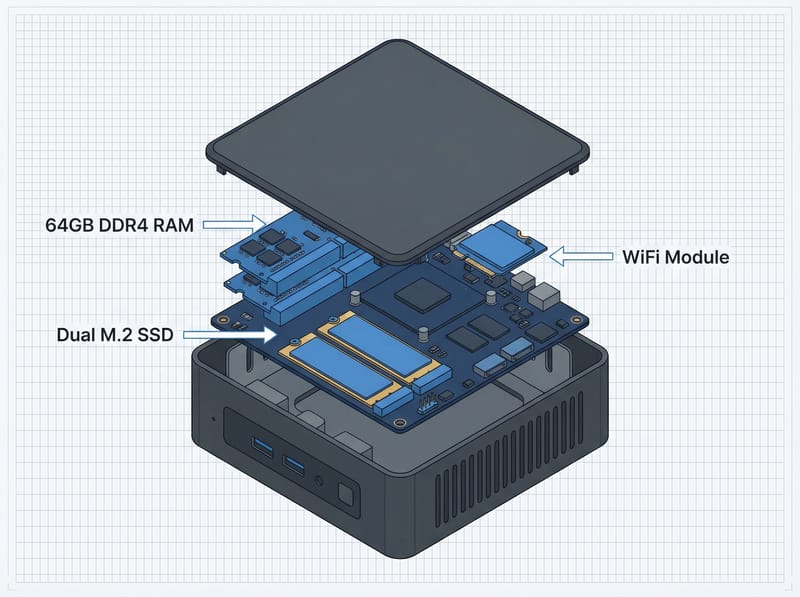 64GB DDR4 RAM

WiFi Module

Dual M.2 SSD