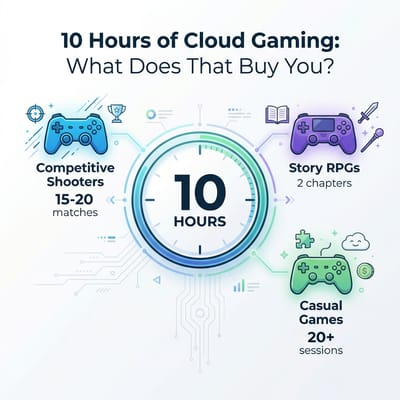 10 Hours of Cloud Gaming:
What Does That Buy You?

Competitive Shooters
15-20
matches

10
HOURS

Story RPGs
2 chapters

Casual Games
20+
sessions