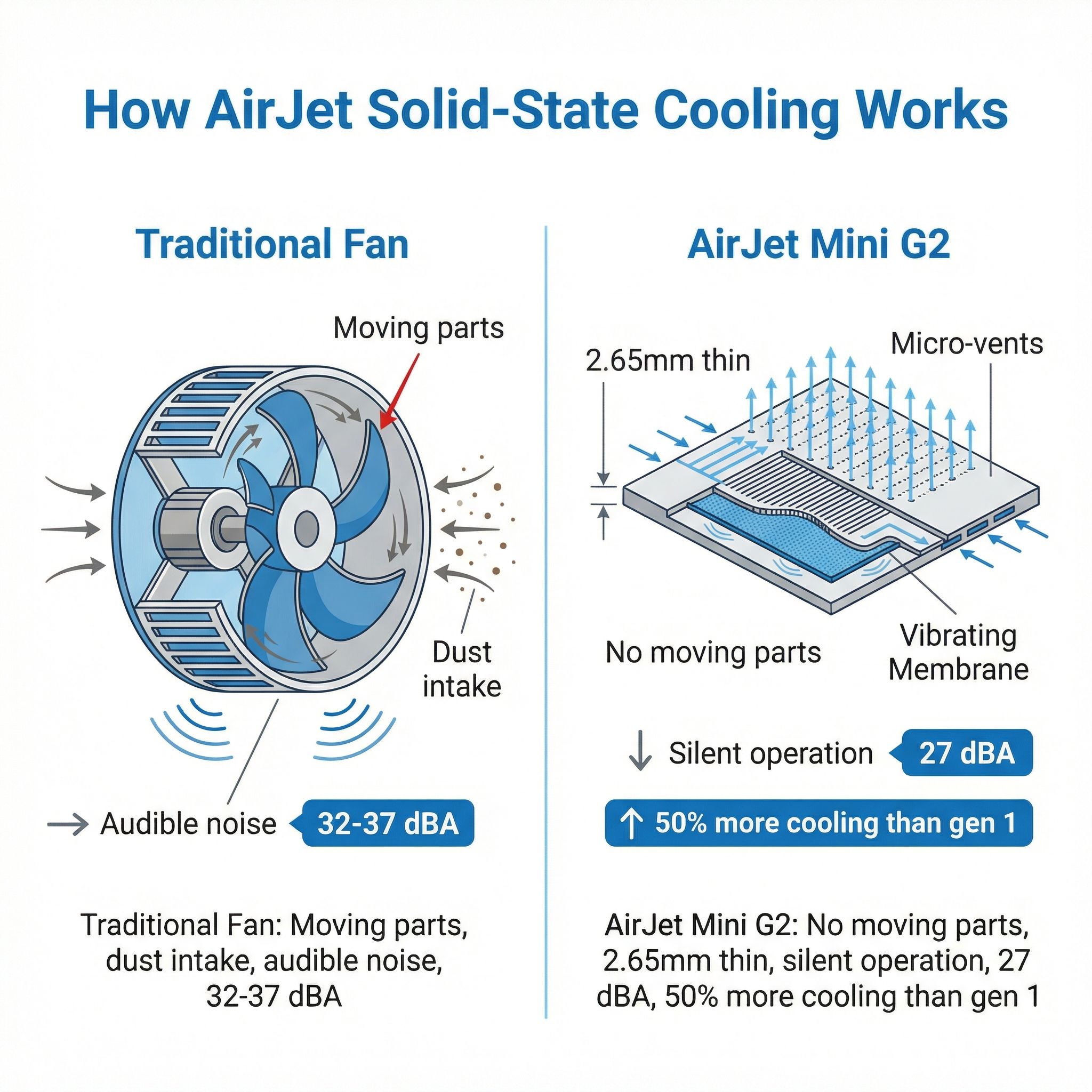 How AirJet Solid-State Cooling Works

Traditional Fan

Moving parts

Dust intake

→ Audible noise 32-37 dBA

Traditional Fan: Moving parts, dust intake, audible noise, 32-37 dBA

AirJet Mini G2

2.65mm thin

Micro-vents

No moving parts

Vibrating Membrane

↓ Silent operation 27 dBA

↑ 50% more cooling than gen 1

AirJet Mini G2: No moving parts, 2.65mm thin, silent operation, 27 dBA, 50% more cooling than gen 1