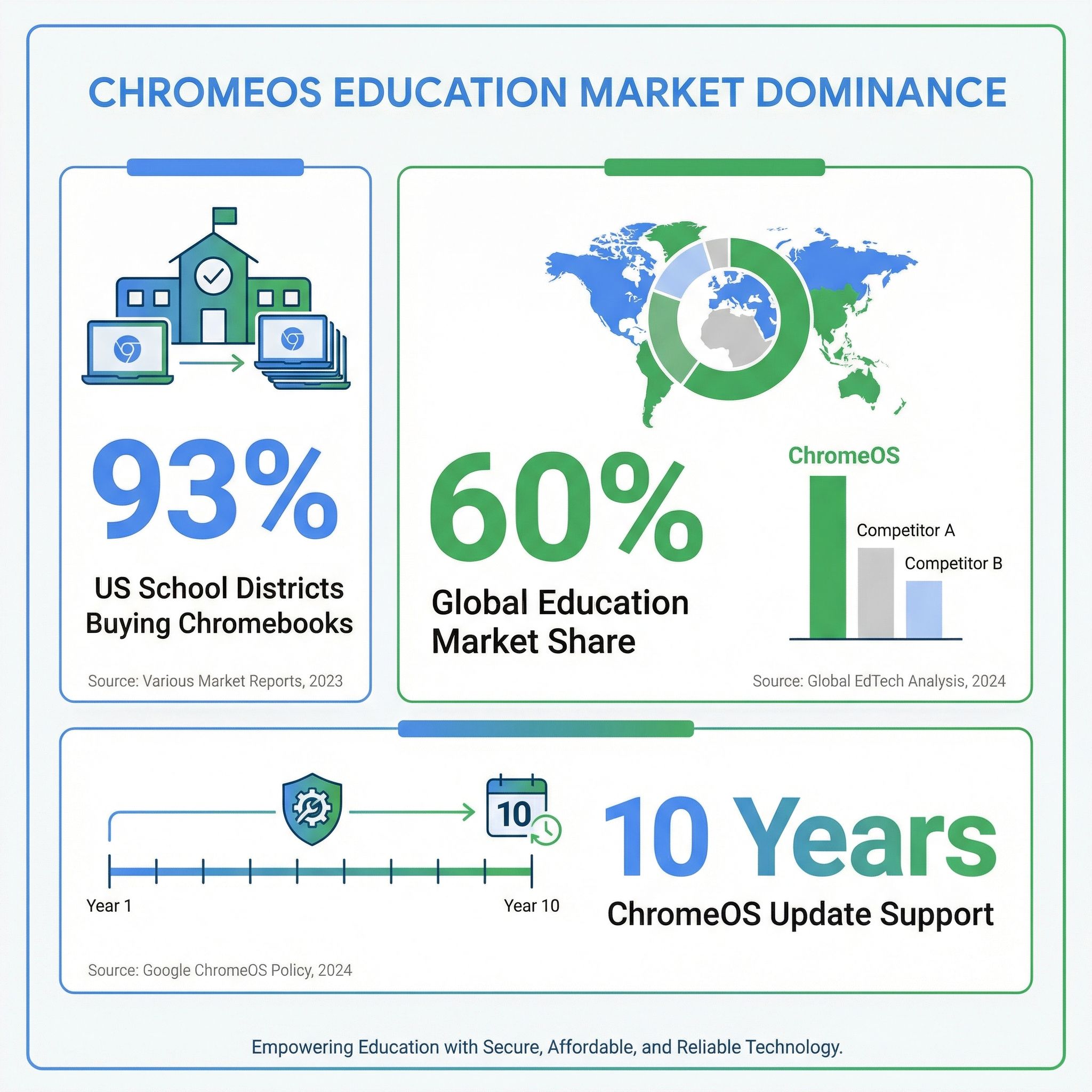 CHROMEOS EDUCATION MARKET DOMINANCE

93%

US School Districts Buying Chromebooks

Source: Various Market Reports, 2023

60%

Global Education Market Share

ChromeOS

Competitor A

Competitor B

Source: Global EdTech Analysis, 2024

10

Year 1

Year 10

10 Years

ChromeOS Update Support

Source: Google ChromeOS Policy, 2024

Empowering Education with Secure, Affordable, and Reliable Technology.