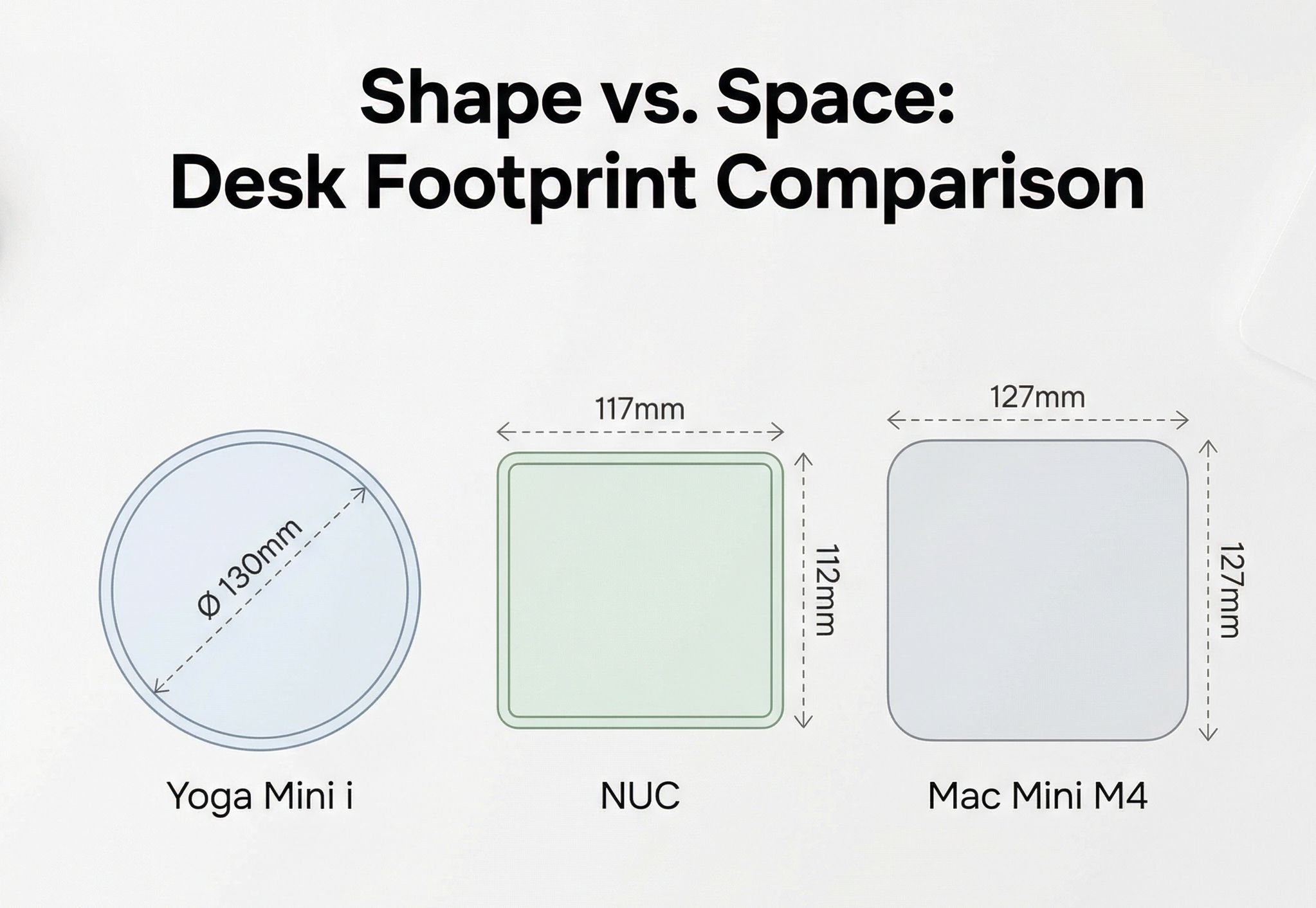 Shape vs. Space:
Desk Footprint Comparison

Ø 130mm

Yoga Mini i

117mm

112mm

NUC

127mm

127mm

Mac Mini M4