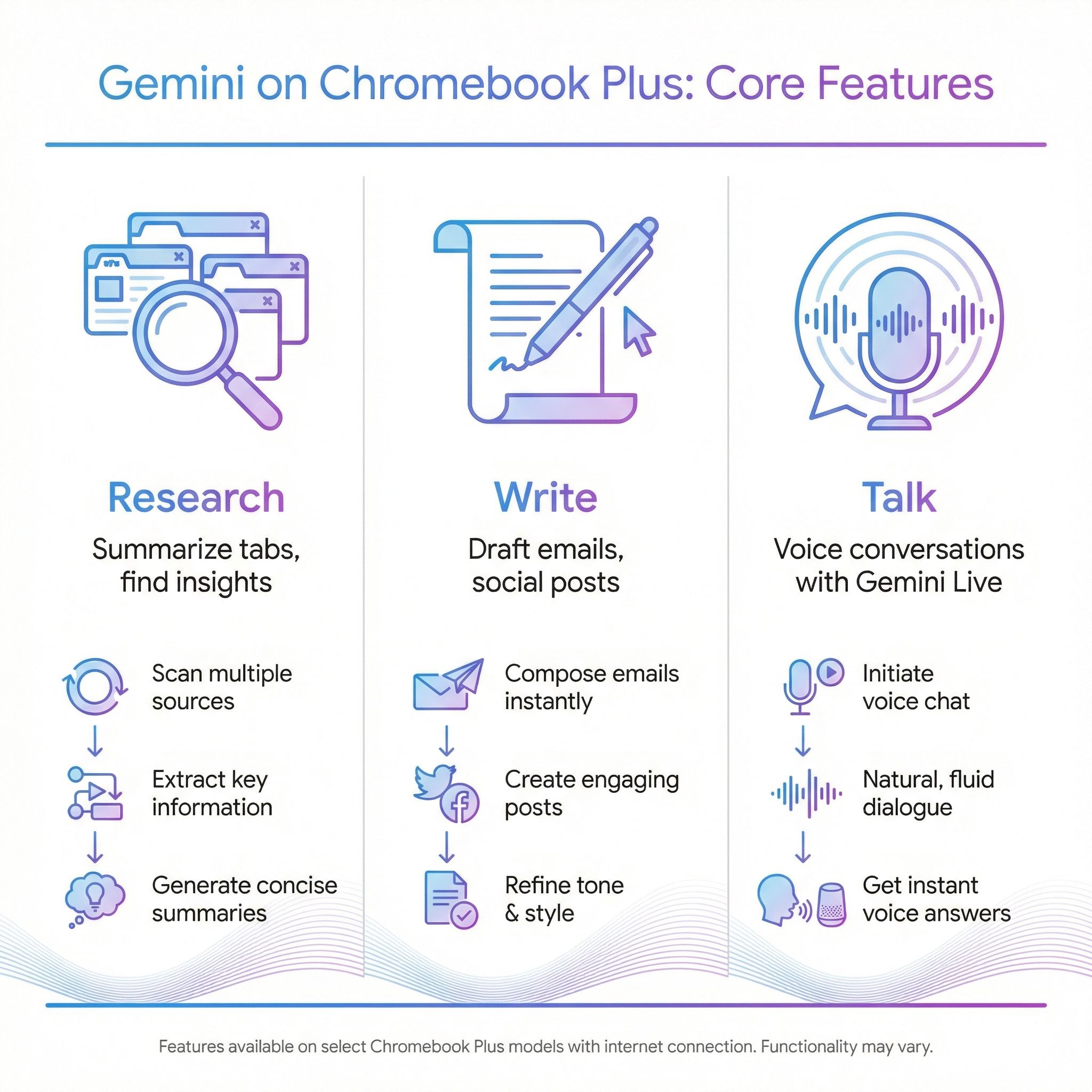 Gemini on Chromebook Plus: Core Features

Research

Summarize tabs, find insights

Scan multiple sources

Extract key information

Generate concise summaries

Write

Draft emails, social posts

Compose emails instantly

Create engaging posts

Refine tone & style

Talk

Voice conversations with Gemini Live

Initiate voice chat

Natural, fluid dialogue

Get instant voice answers

Features available on select Chromebook Plus models with internet connection. Functionality may vary.