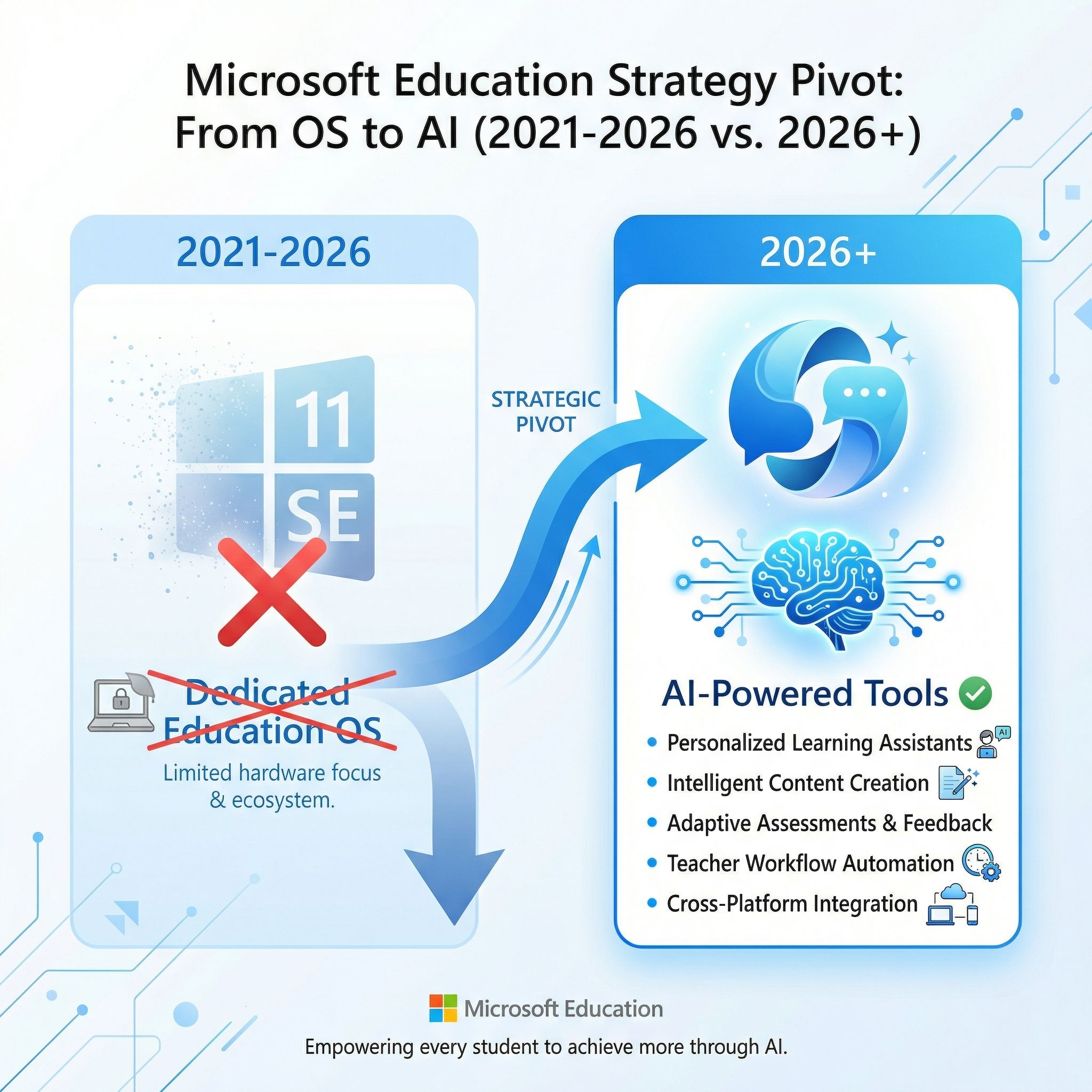 Microsoft Education Strategy Pivot:
From OS to AI (2021-2026 vs. 2026+)

2021-2026

11

SE

Dedicated Education OS

Limited hardware focus & ecosystem.

STRATEGIC PIVOT

2026+

AI-Powered Tools

• Personalized Learning Assistants AI
• Intelligent Content Creation
• Adaptive Assessments & Feedback
• Teacher Workflow Automation
• Cross-Platform Integration

Microsoft Education

Empowering every student to achieve more through AI.