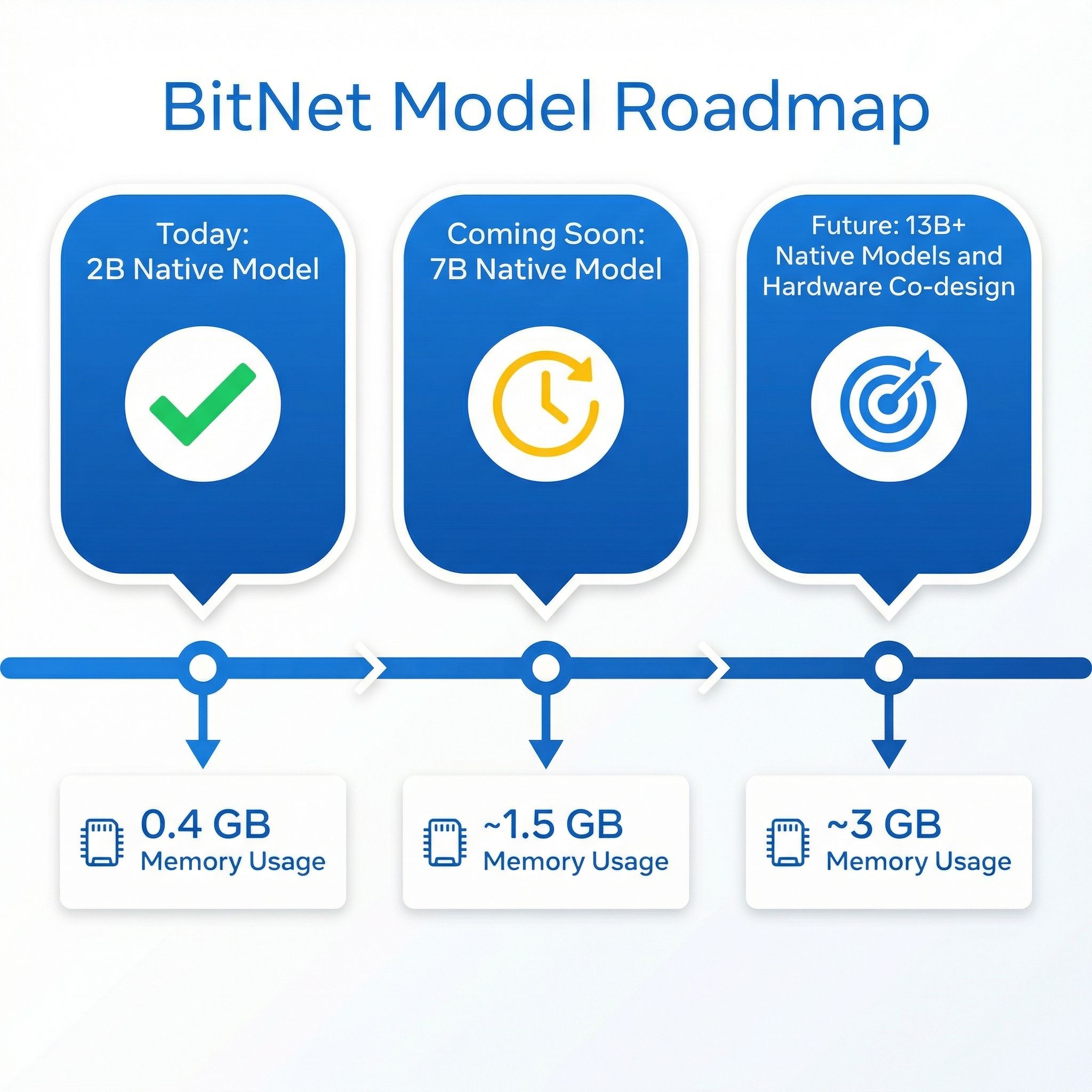 BitNet Model Roadmap

Today:
2B Native Model

Coming Soon:
7B Native Model

Future: 13B+
Native Models and
Hardware Co-design

0.4 GB
Memory Usage

~1.5 GB
Memory Usage

~3 GB
Memory Usage