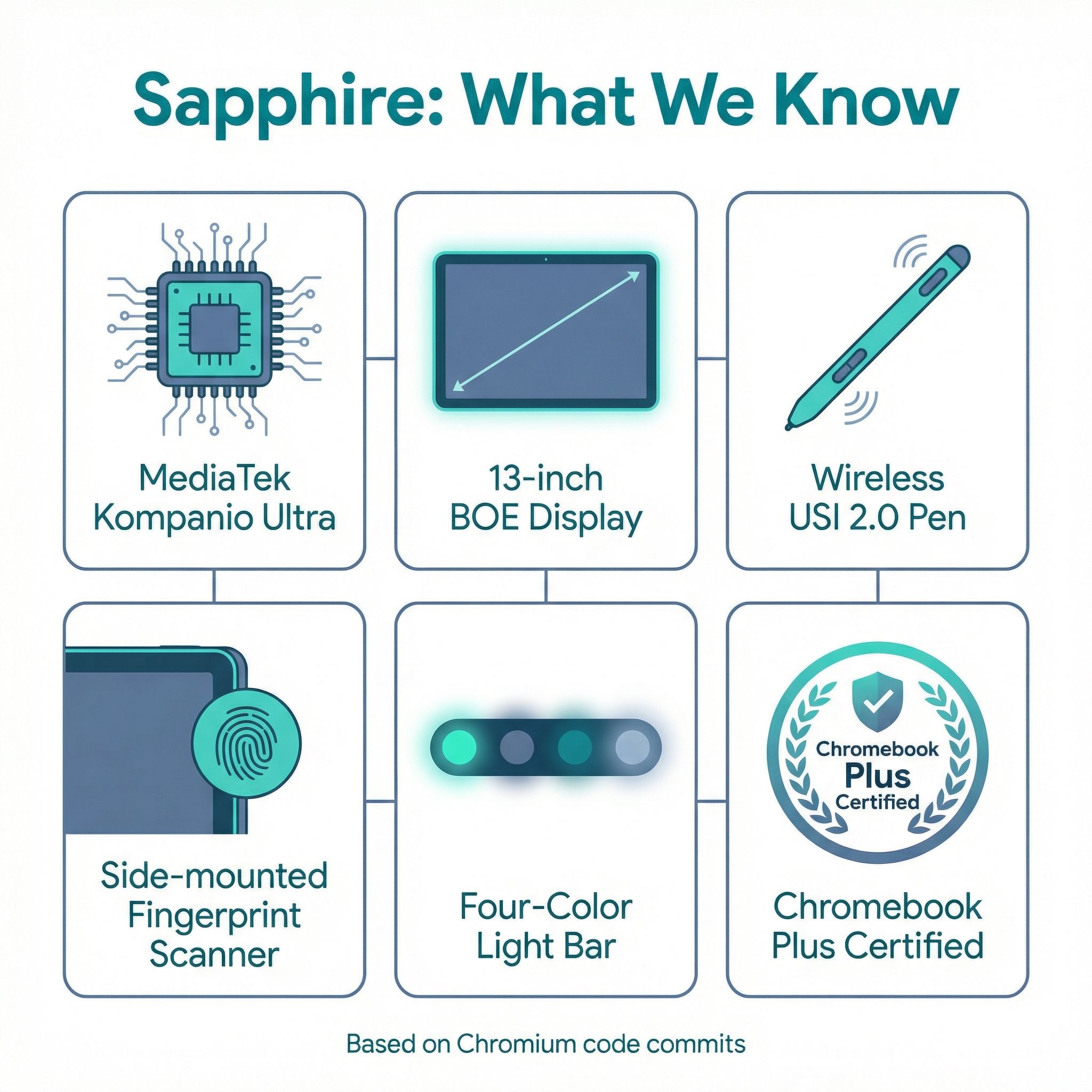 Sapphire: What We Know

MediaTek Kompanio Ultra

13-inch BOE Display

Wireless USI 2.0 Pen

Side-mounted Fingerprint Scanner

Four-Color Light Bar

Chromebook Plus Certified

Chromebook Plus Certified

Based on Chromium code commits