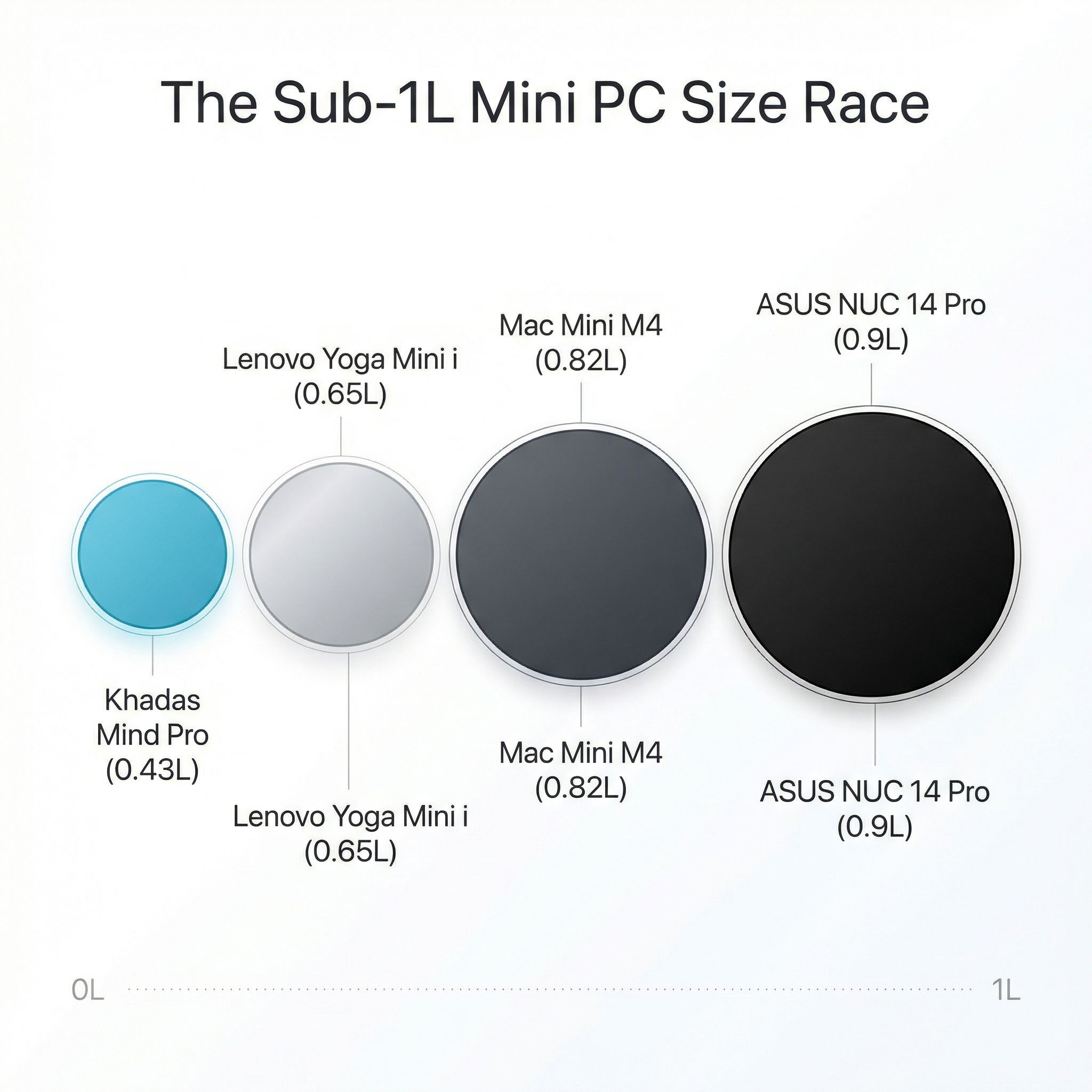 The Sub-1L Mini PC Size Race

Lenovo Yoga Mini i (0.65L)

Mac Mini M4 (0.82L)

ASUS NUC 14 Pro (0.9L)

Khadas Mind Pro (0.43L)

Lenovo Yoga Mini i (0.65L)

Mac Mini M4 (0.82L)

ASUS NUC 14 Pro (0.9L)

0L

1L