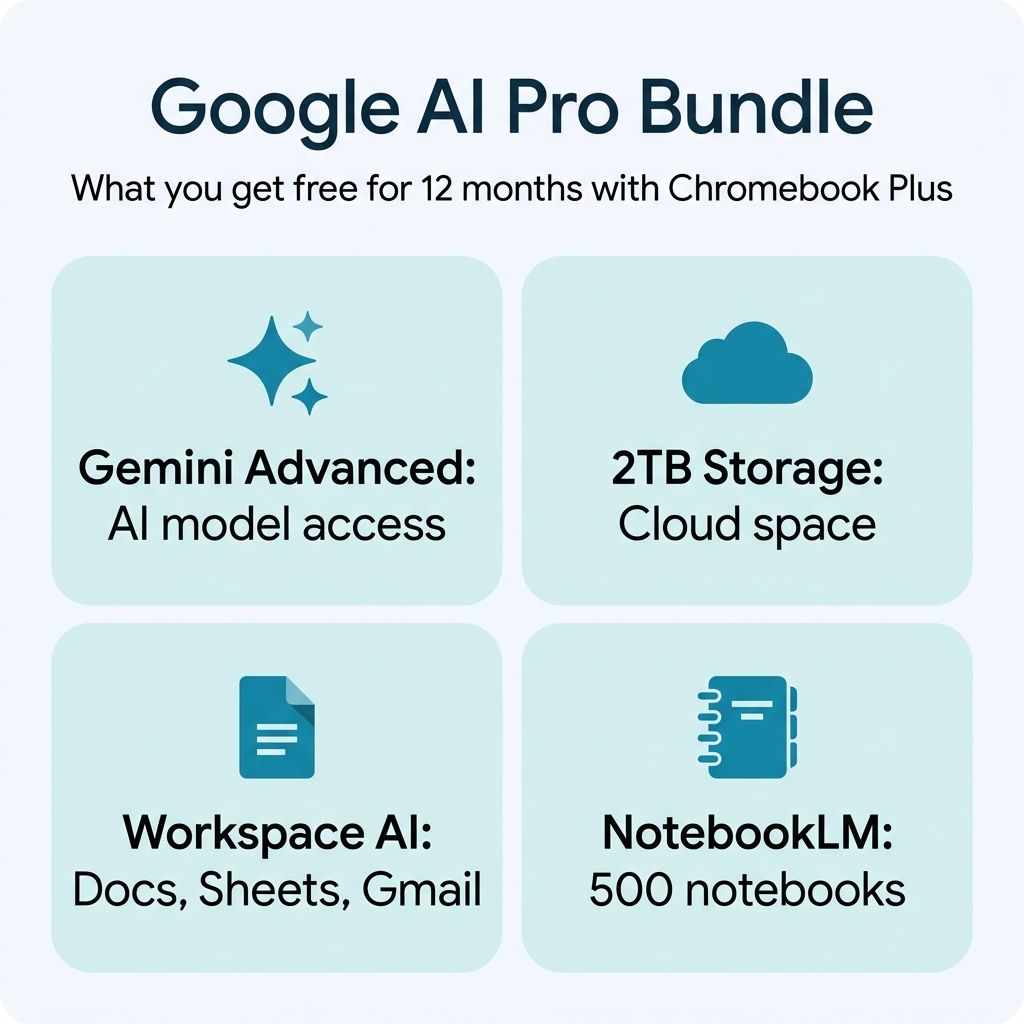 Google AI Pro Bundle

What you get free for 12 months with Chromebook Plus

Gemini Advanced:
AI model access

2TB Storage:
Cloud space

Workspace AI:
Docs, Sheets, Gmail

NotebookLM:
500 notebooks