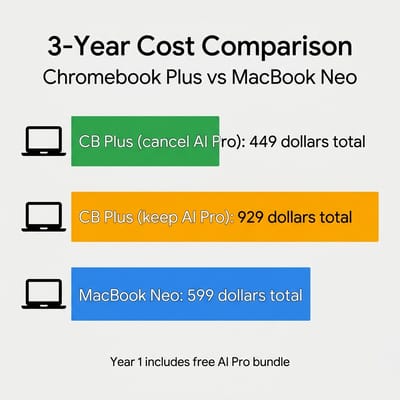 3-Year Cost Comparison
Chromebook Plus vs MacBook Neo

CB Plus (cancel AI Pro): 449 dollars total

CB Plus (keep AI Pro): 929 dollars total

MacBook Neo: 599 dollars total

Year 1 includes free AI Pro bundle