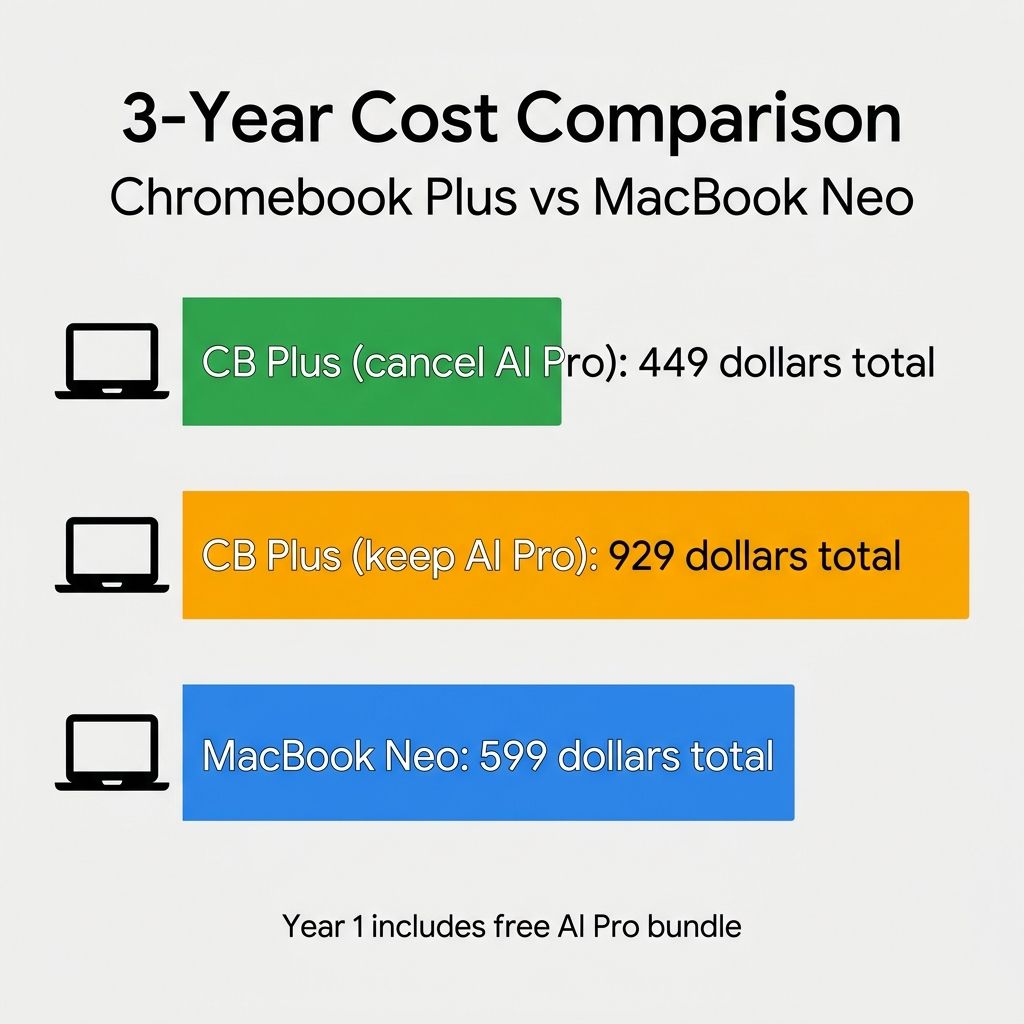 3-Year Cost Comparison
Chromebook Plus vs MacBook Neo

CB Plus (cancel AI Pro): 449 dollars total

CB Plus (keep AI Pro): 929 dollars total

MacBook Neo: 599 dollars total

Year 1 includes free AI Pro bundle