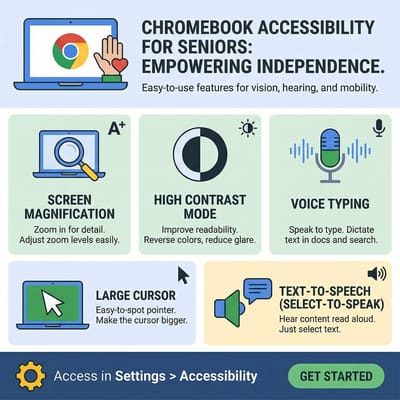 CHROMEBOOK ACCESSIBILITY FOR SENIORS: EMPOWERING INDEPENDENCE.

Easy-to-use features for vision, hearing, and mobility.

A+

SCREEN MAGNIFICATION

Zoom in for detail. Adjust zoom levels easily.

HIGH CONTRAST MODE

Improve readability. Reverse colors, reduce glare.

VOICE TYPING

Speak to type. Dictate text in docs and search.

LARGE CURSOR

Easy-to-spot pointer. Make the cursor bigger.

TEXT-TO-SPEECH (SELECT-TO-SPEAK)

Hear content read aloud. Just select text.

Access in Settings > Accessibility

GET STARTED