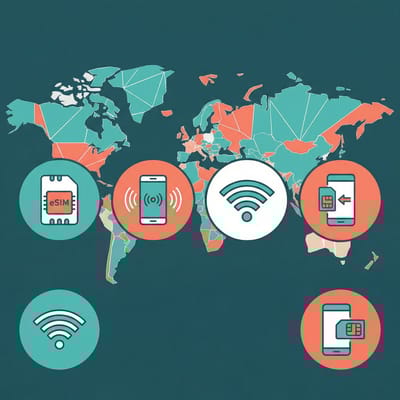 eSIM