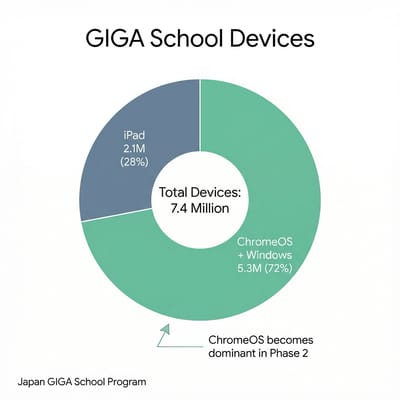 GIGA School Devices

iPad
2.1M
(28%)

Total Devices:
7.4 Million

ChromeOS
+ Windows
5.3M (72%)

ChromeOS becomes dominant in Phase 2

Japan GIGA School Program