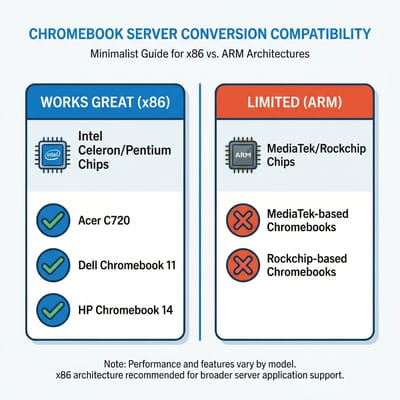 CHROMEBOOK SERVER CONVERSION COMPATIBILITY

Minimalist Guide for x86 vs. ARM Architectures

WORKS GREAT (x86)

intel

Intel Celeron/Pentium Chips

Acer C720

Dell Chromebook 11

HP Chromebook 14

LIMITED (ARM)

ARM

MediaTek/Rockchip Chips

MediaTek-based Chromebooks

Rockchip-based Chromebooks

Note: Performance and features vary by model.
x86 architecture recommended for broader server application support.