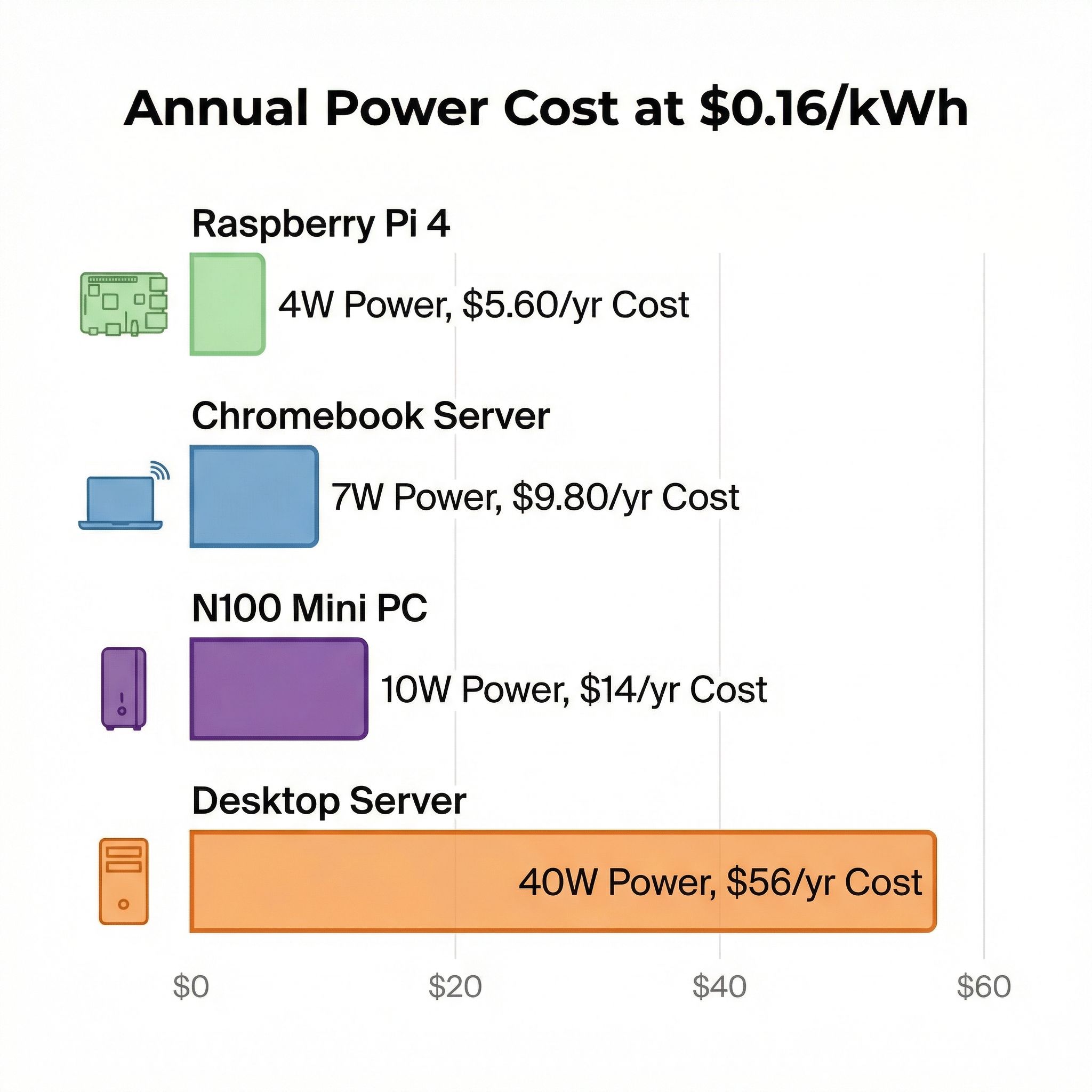 Annual Power Cost at \$0.16/kWh

Raspberry Pi 4

4W Power, \$5.60/yr Cost

Chromebook Server

7W Power, \$9.80/yr Cost

N100 Mini PC

10W Power, \$14/yr Cost

Desktop Server

40W Power, \$56/yr Cost

\$0

\$20

\$40

\$60