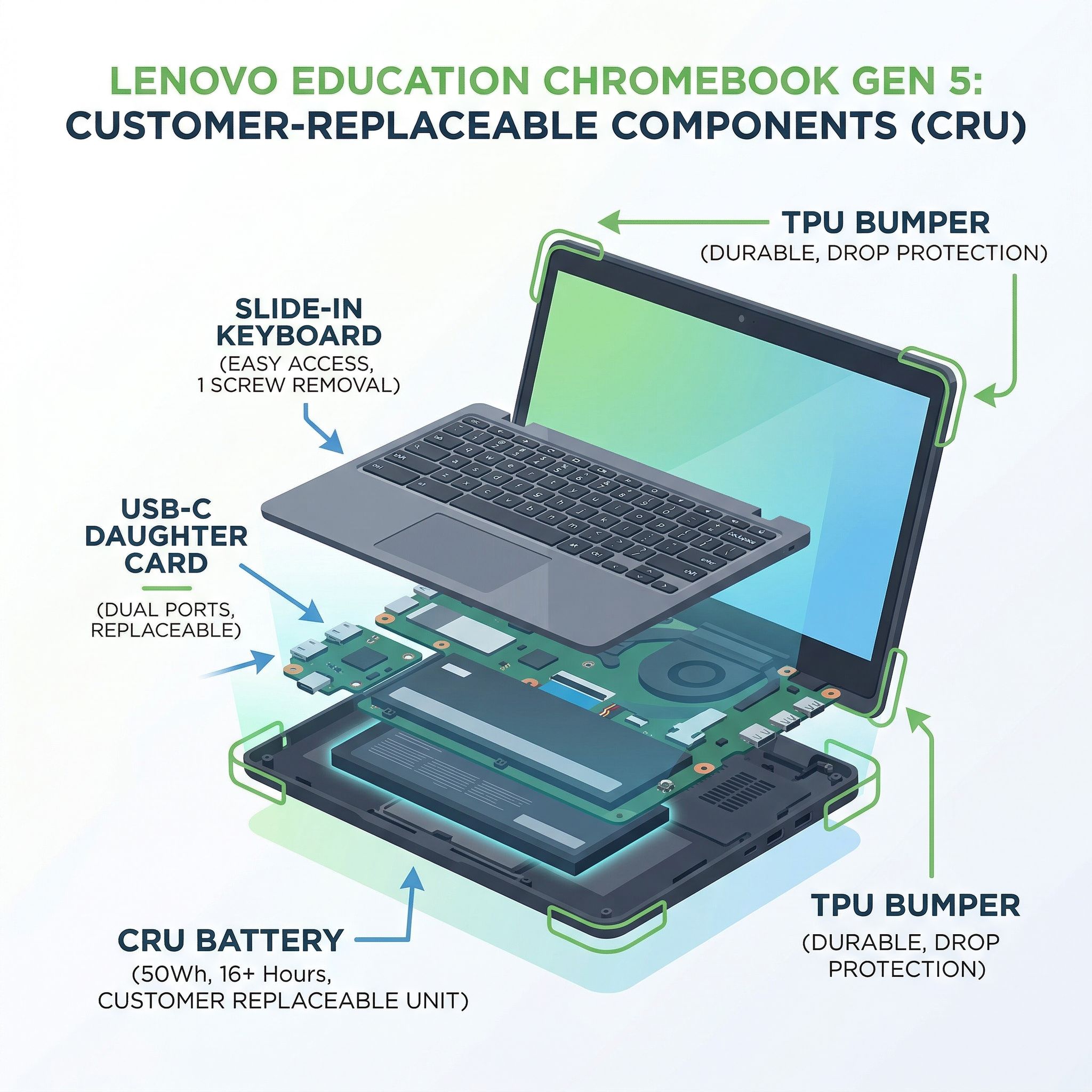 LENOVO EDUCATION CHROMEBOOK GEN 5:
CUSTOMER-REPLACEABLE COMPONENTS (CRU)

TPU BUMPER
(DURABLE, DROP PROTECTION)

SLIDE-IN KEYBOARD
(EASY ACCESS, 1 SCREW REMOVAL)

USB-C DAUGHTER CARD
(DUAL PORTS, REPLACEABLE)

CRU BATTERY
(50Wh, 16+ Hours, CUSTOMER REPLACEABLE UNIT)

TPU BUMPER
(DURABLE, DROP PROTECTION)