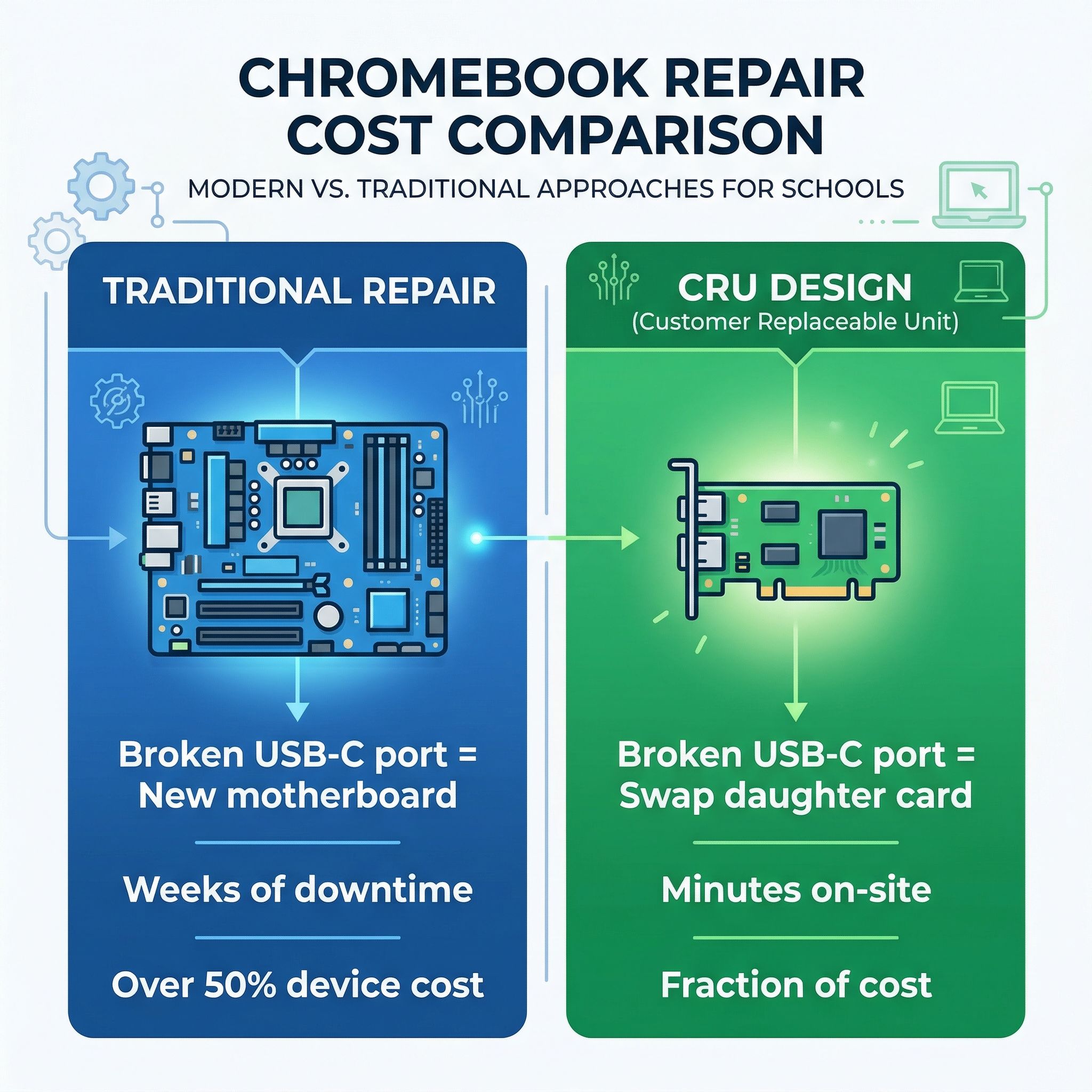 CHROMEBOOK REPAIR COST COMPARISON

MODERN VS. TRADITIONAL APPROACHES FOR SCHOOLS

TRADITIONAL REPAIR

Broken USB-C port = New motherboard

Weeks of downtime

Over 50% device cost

CRU DESIGN
(Customer Replaceable Unit)

Broken USB-C port = Swap daughter card

Minutes on-site

Fraction of cost