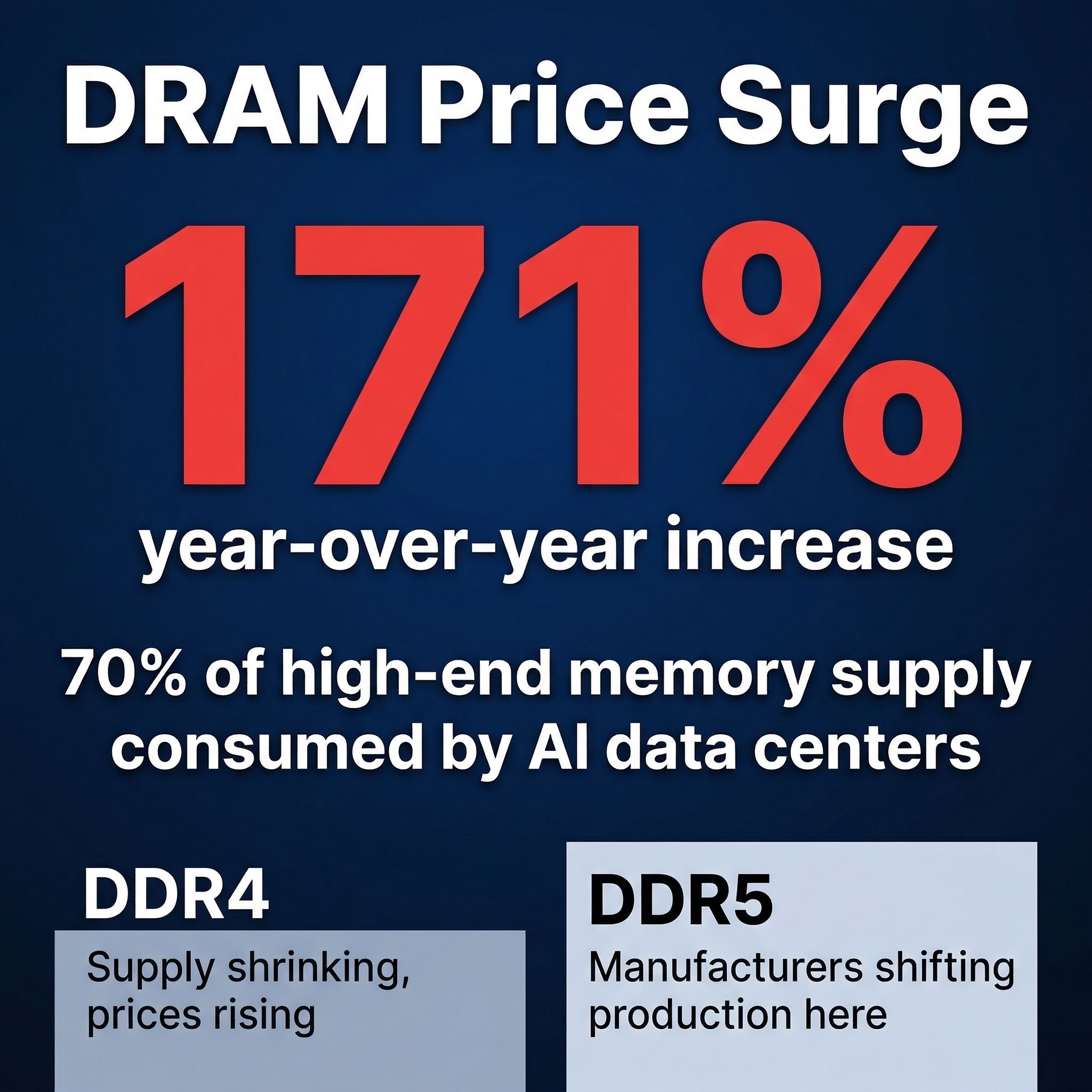 DRAM Price Surge

171%

year-over-year increase

70% of high-end memory supply consumed by AI data centers

DDR4

Supply shrinking, prices rising

DDR5

Manufacturers shifting production here