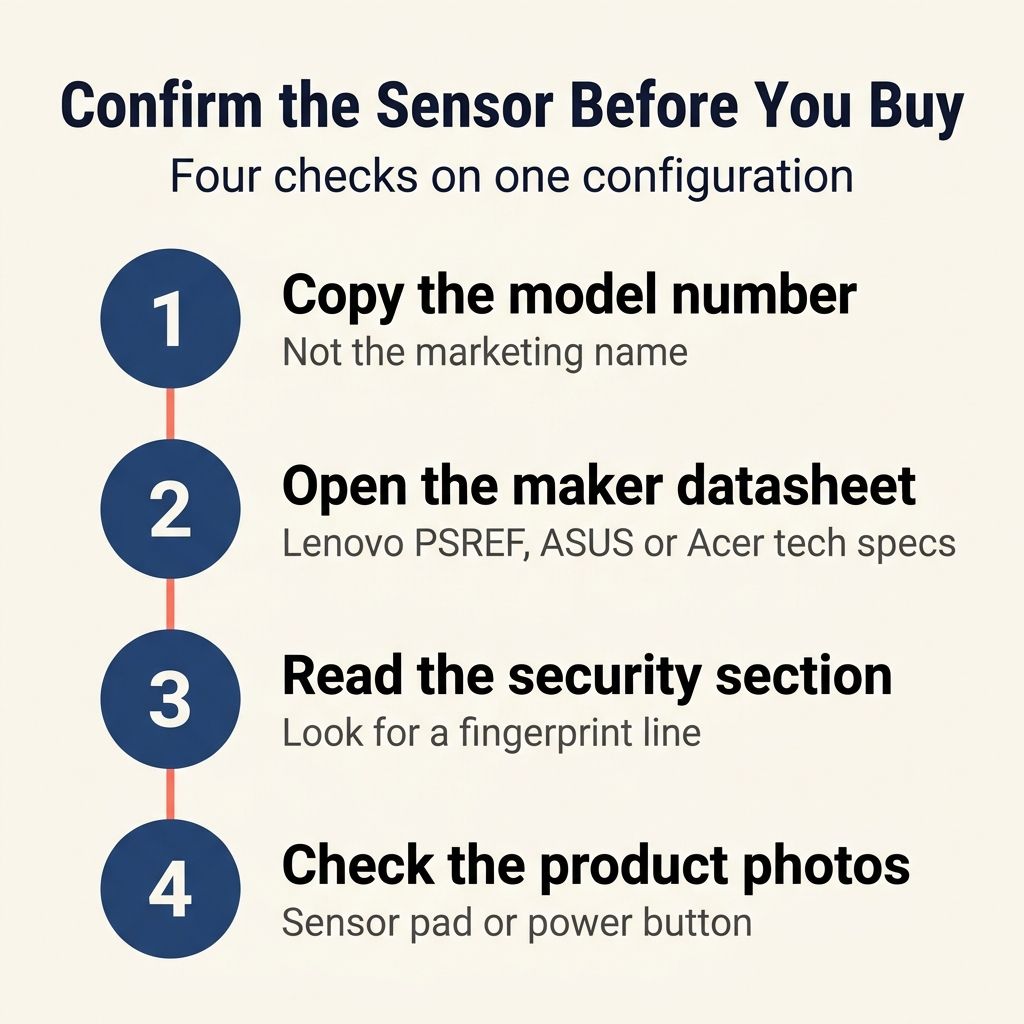 Confirm the Sensor Before You Buy
Four checks on one configuration

1
Copy the model number
Not the marketing name

2
Open the maker datasheet
Lenovo PSREF, ASUS or Acer tech specs

3
Read the security section
Look for a fingerprint line

4
Check the product photos
Sensor pad or power button