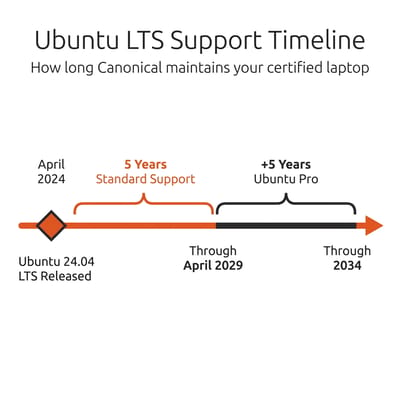 Ubuntu LTS Support Timeline
How long Canonical maintains your certified laptop

April 2024

5 Years
Standard Support

+5 Years
Ubuntu Pro

Ubuntu 24.04 LTS Released

Through
April 2029

Through
2034