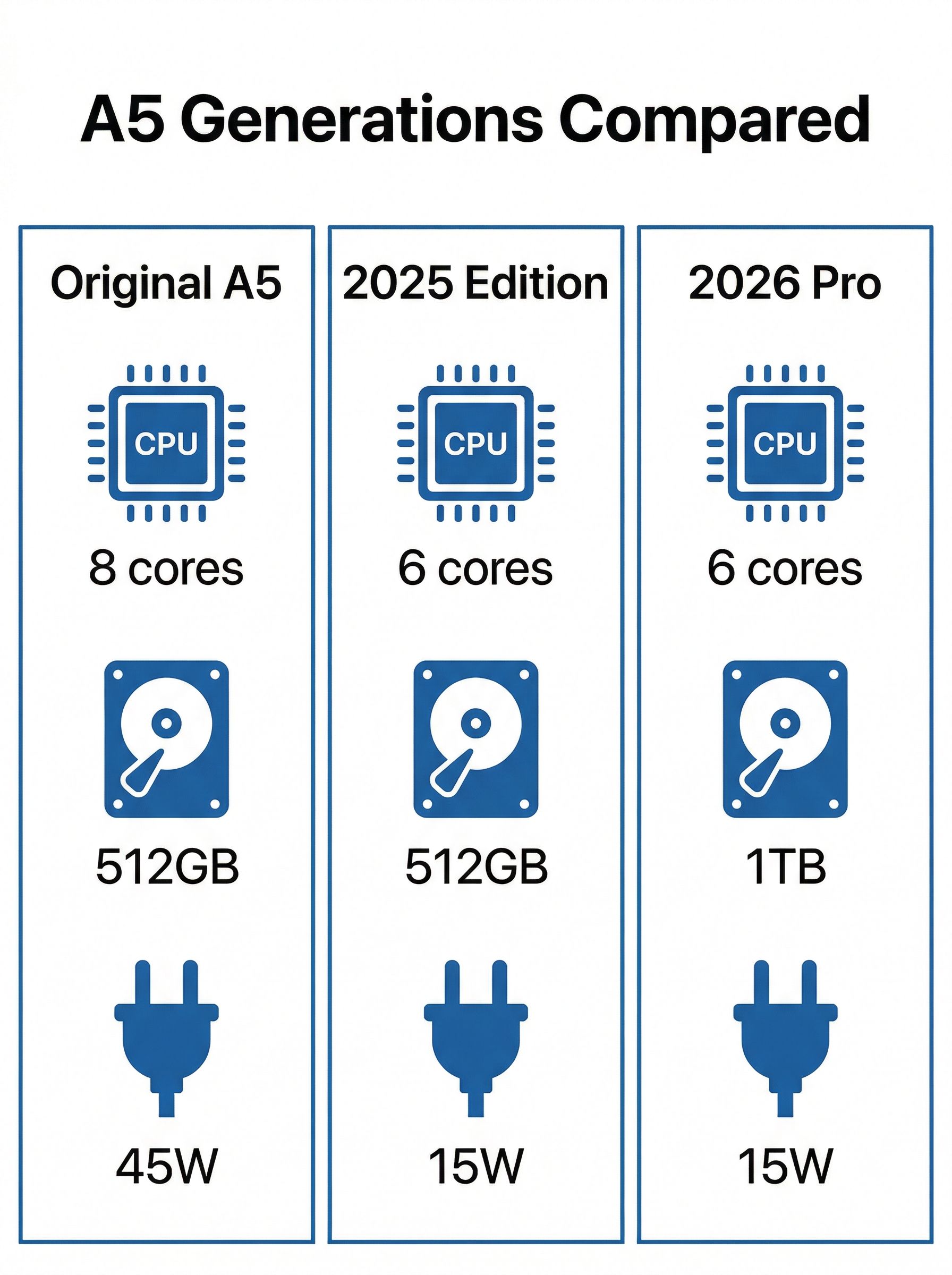 A5 Generations Compared

Original A5

CPU

8 cores

512GB

45W

2025 Edition

CPU

6 cores

512GB

15W

2026 Pro

CPU

6 cores

1TB

15W