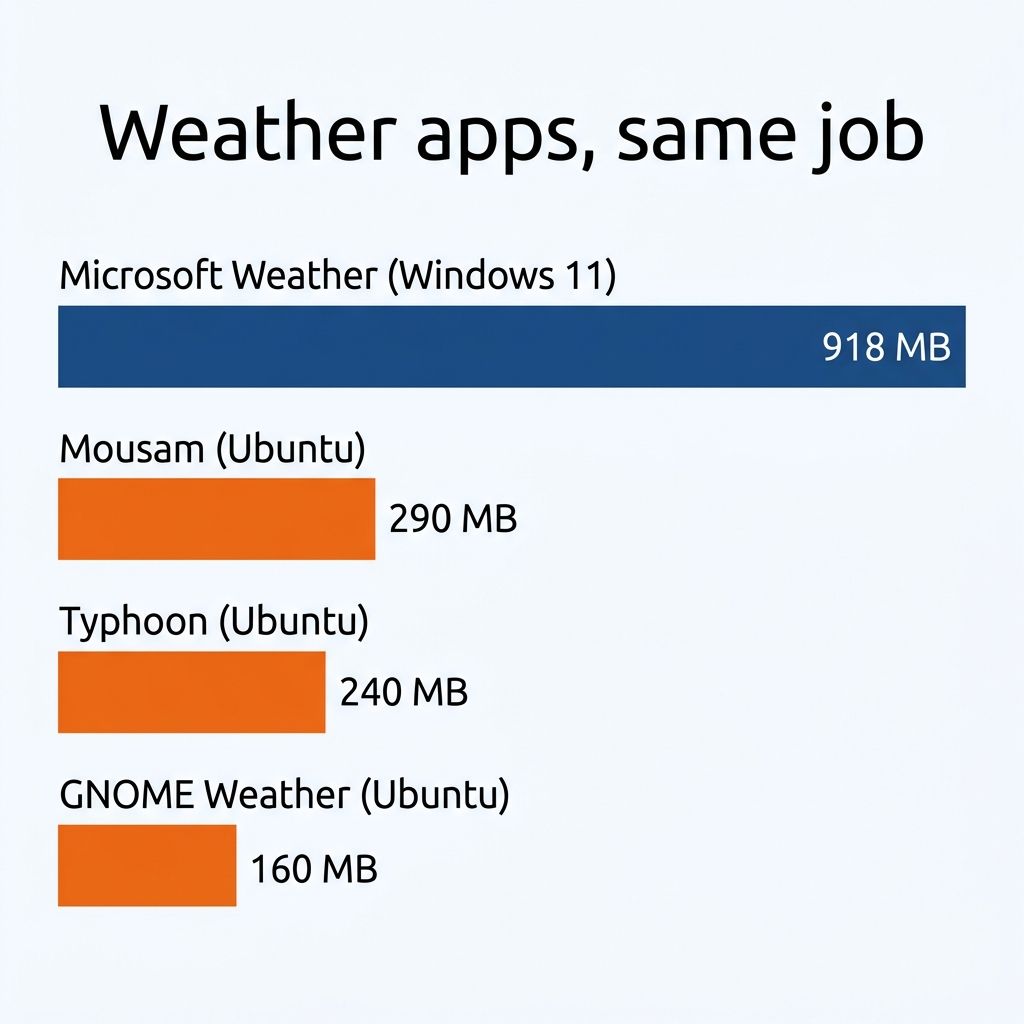 Weather apps, same job

Microsoft Weather (Windows 11)

918 MB

Mousam (Ubuntu)

290 MB

Typhoon (Ubuntu)

240 MB

GNOME Weather (Ubuntu)

160 MB