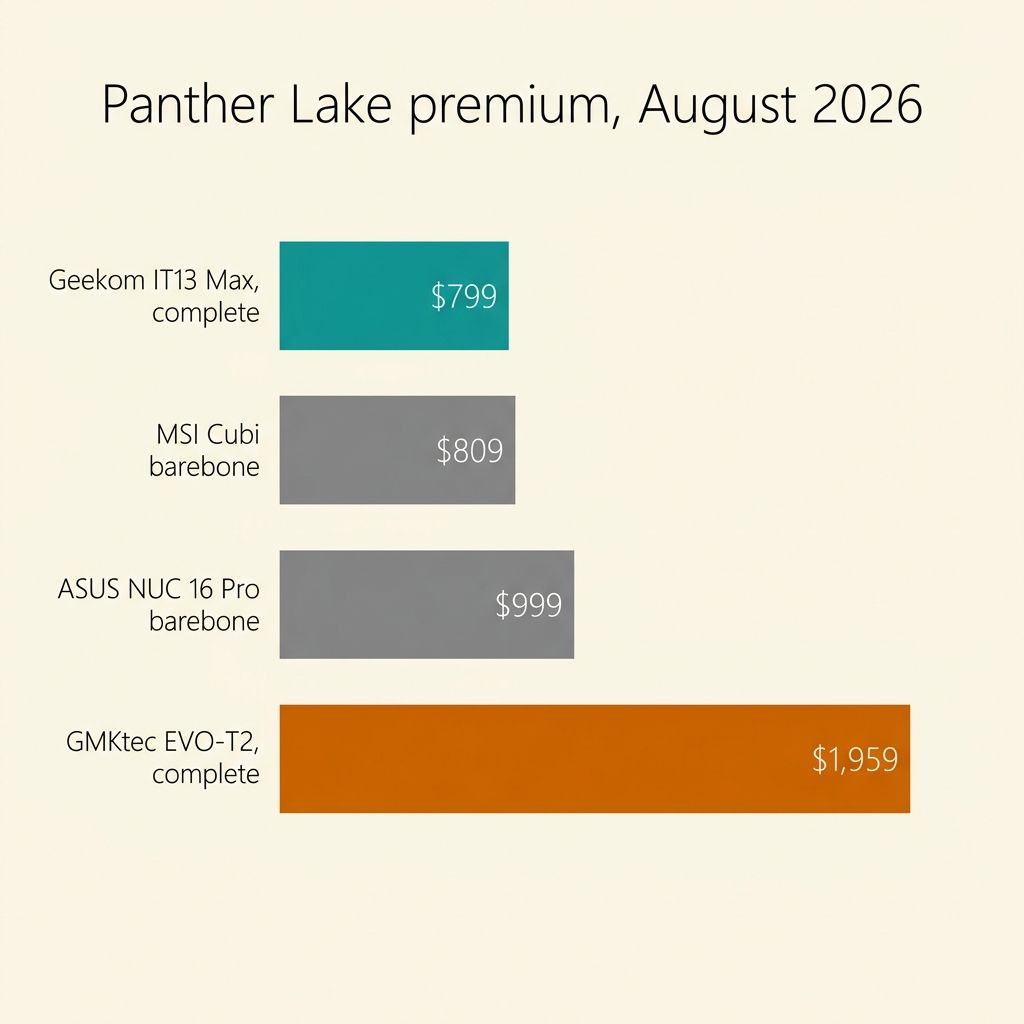 Panther Lake premium, August 2026

Geekom IT13 Max, complete
$799

MSI Cubi barebone
$809

ASUS NUC 16 Pro barebone
$999

GMKtec EVO-T2, complete
$1,959