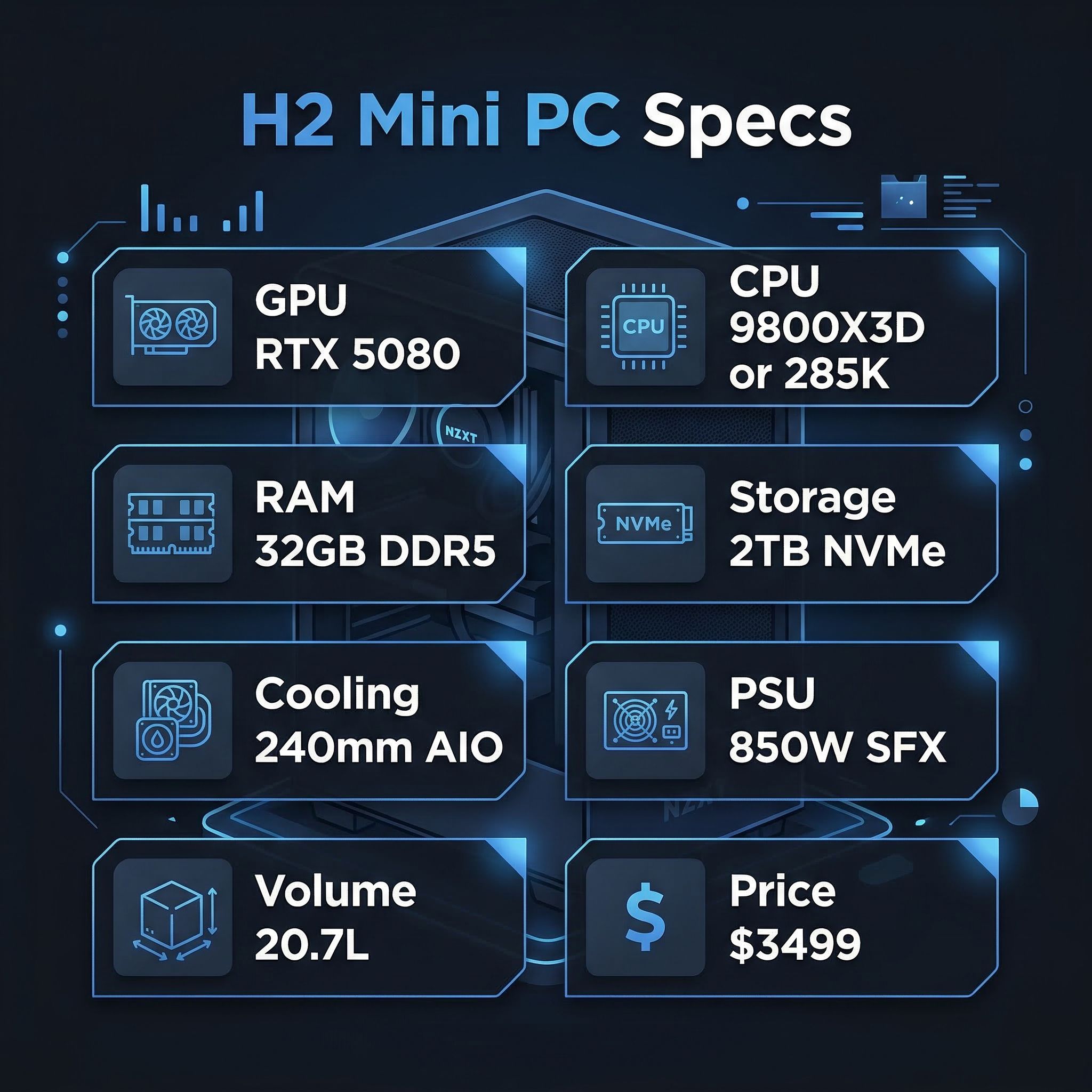 H2 Mini PC Specs

GPU
RTX 5080

CPU
CPU
9800X3D
or 285K

NZXT

RAM
32GB DDR5

NVMe
Storage
2TB NVMe

Cooling
240mm AIO

PSU
850W SFX

NZXT

Volume
20.7L

$
Price
$3499