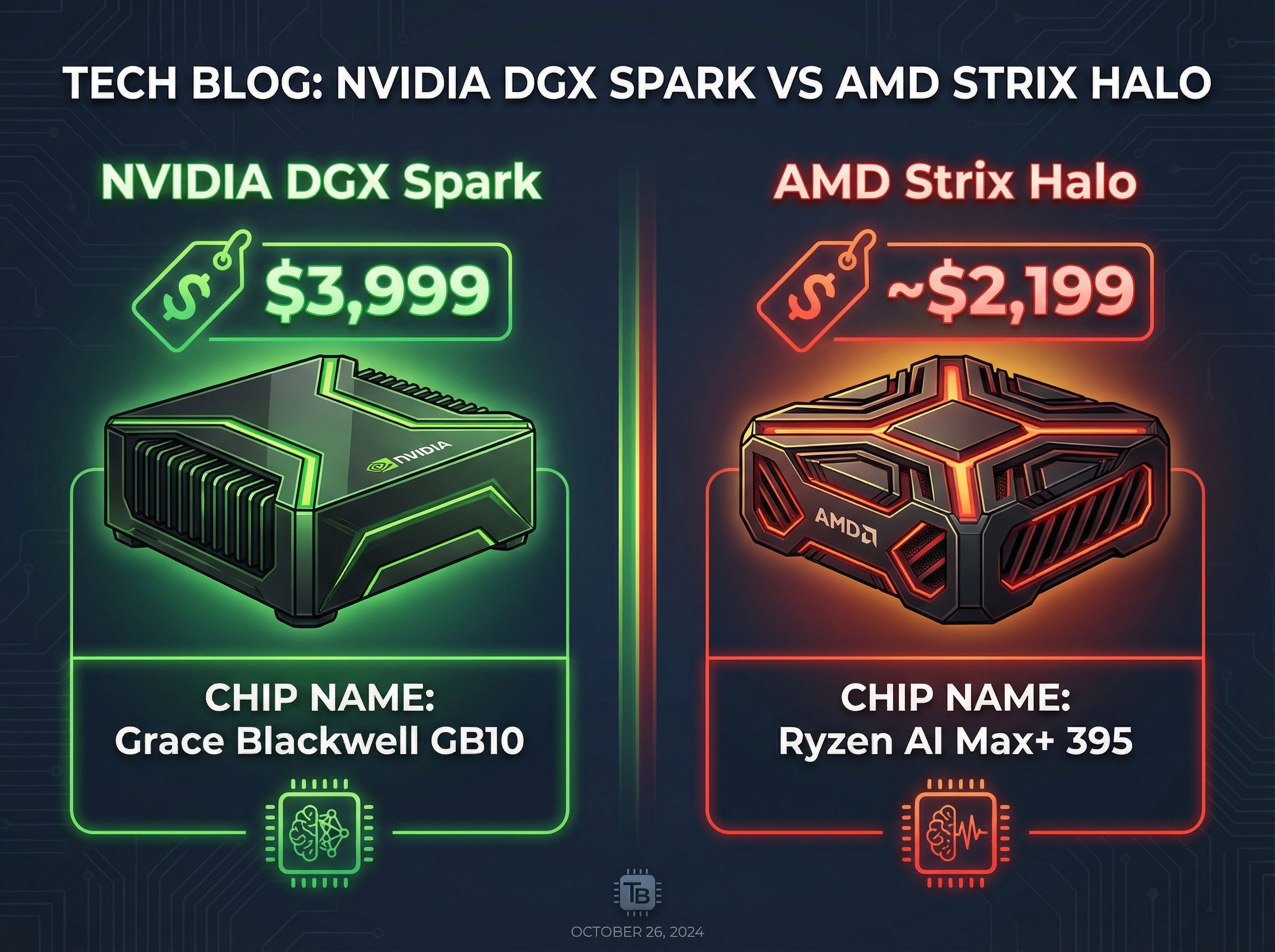 TECH BLOG: NVIDIA DGX SPARK VS AMD STRIX HALO

NVIDIA DGX Spark

$

$3,999

NVIDIA

CHIP NAME:
Grace Blackwell GB10

AMD Strix Halo

$

~$2,199

AMD

CHIP NAME:
Ryzen AI Max+ 395

TB

OCTOBER 26, 2024